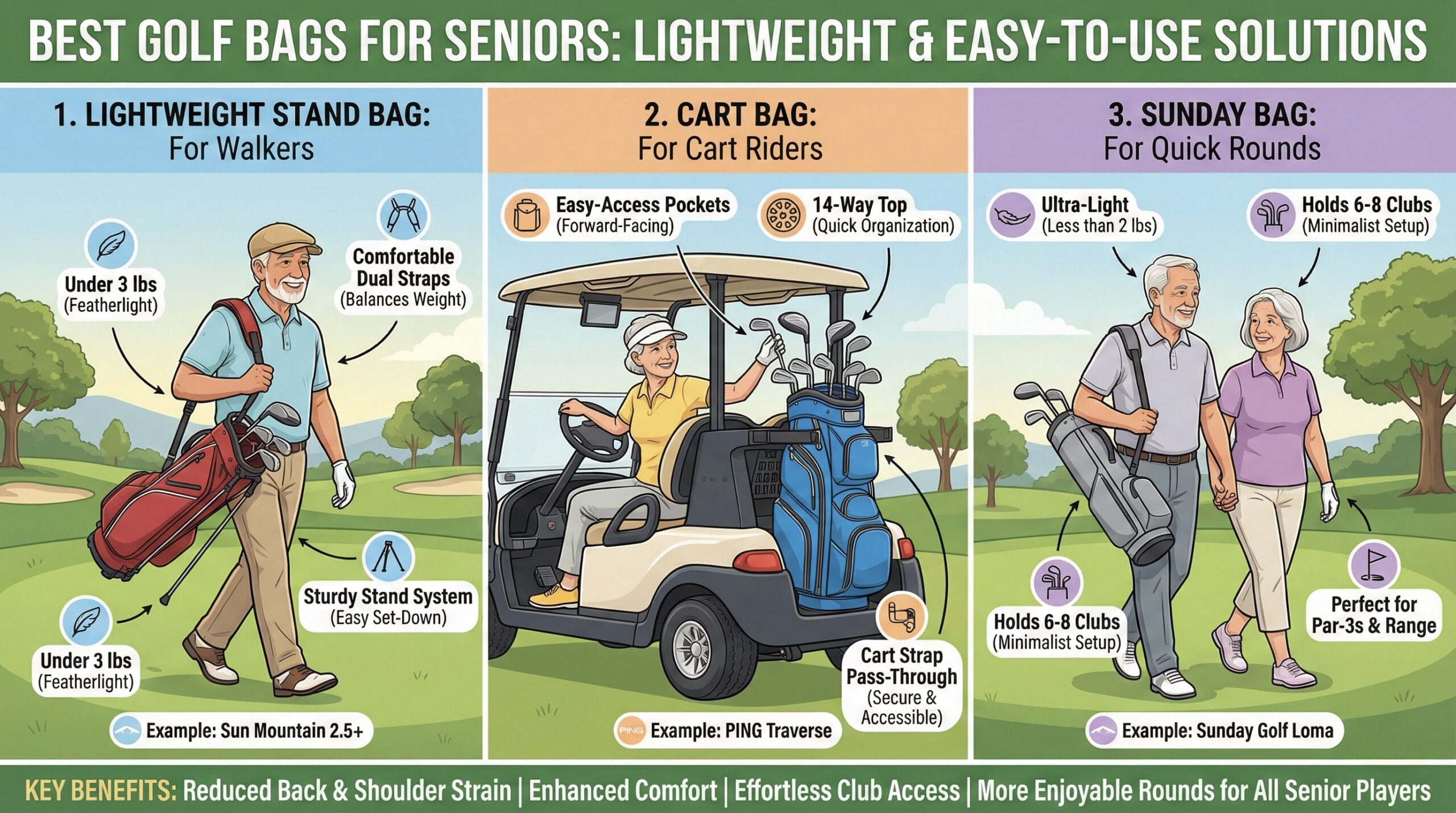 BEST GOLF BAGS FOR SENIORS: LIGHTWEIGHT & EASY-TO-USE SOLUTIONS

1. LIGHTWEIGHT STAND BAG:
For Walkers

Under 3 lbs
(Featherlight)

Comfortable Dual Straps
(Balances Weight)

Sturdy Stand System
(Easy Set-Down)

Under 3 lbs
(Featherlight)

Example: Sun Mountain 2.5+

2. CART BAG:
For Cart Riders

Easy-Access Pockets
(Forward-Facing)

14-Way Top
(Quick Organization)

Cart Strap Pass-Through
(Secure & Accessible)

PING Example: PING Traverse

3. SUNDAY BAG:
For Quick Rounds

Ultra-Light
(Less than 2 lbs)

Holds 6-8 Clubs
(Minimalist Setup)

Holds 6-8 Clubs
(Minimalist Setup)

Perfect for Par-3s & Range

Example: Sunday Golf Loma

KEY BENEFITS: Reduced Back & Shoulder Strain | Enhanced Comfort | Effortless Club Access | More Enjoyable Rounds for All Senior Players